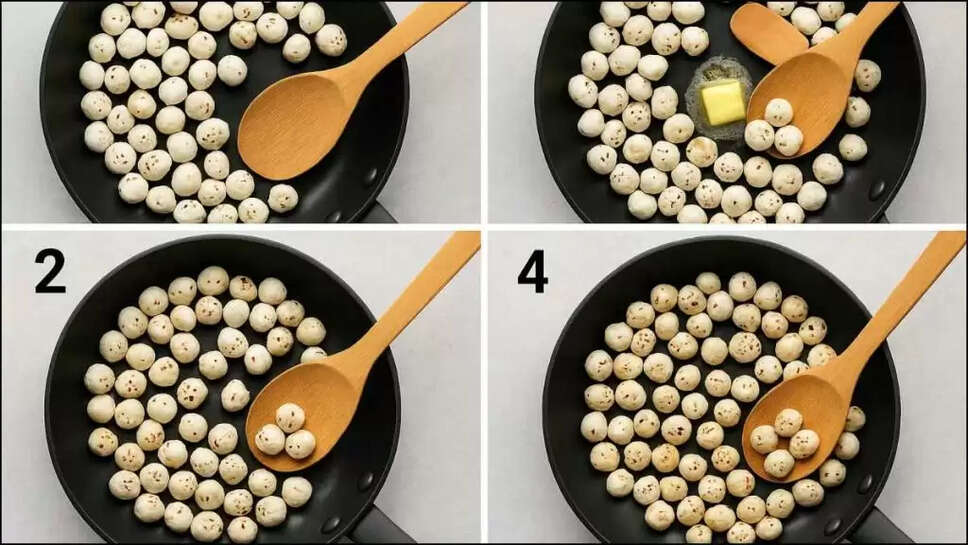 2

4